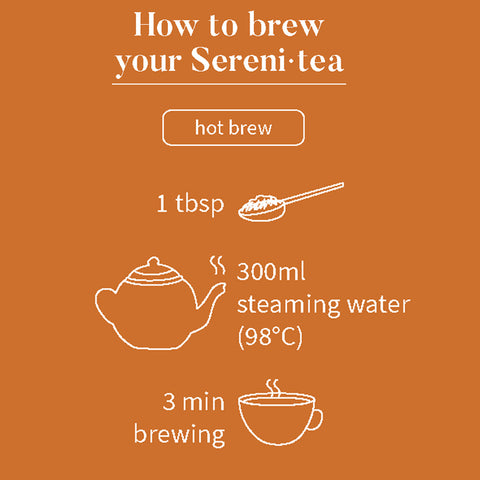 How to brew your Sereni·tea

hot brew

1 tbsp

300ml steaming water (98°C)

3 min brewing