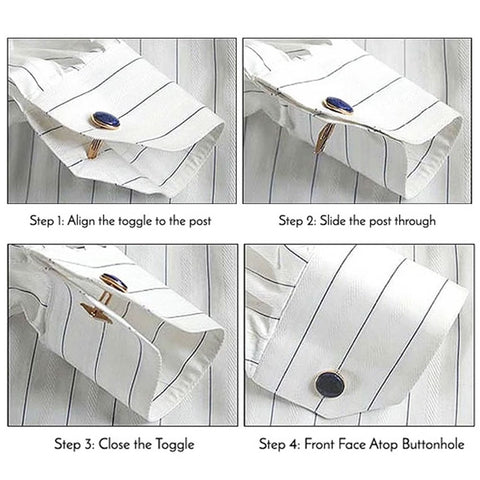 Step 1: Align the toggle to the post

Step 2: Slide the post through

Step 3: Close the Toggle

Step 4: Front Face Atop Buttonhole