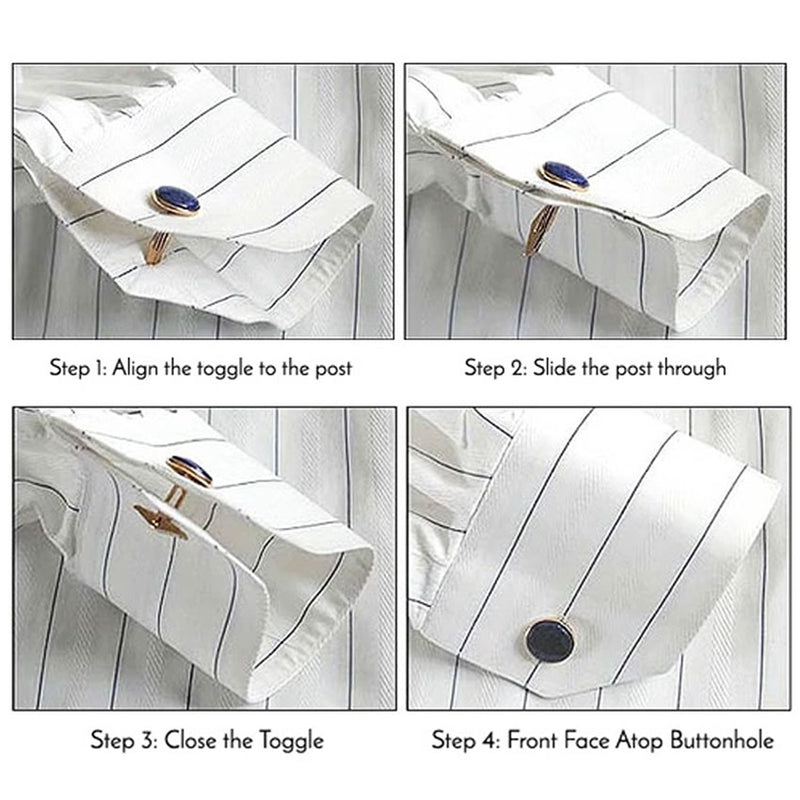 Step 1: Align the toggle to the post

Step 2: Slide the post through

Step 3: Close the Toggle

Step 4: Front Face Atop Buttonhole